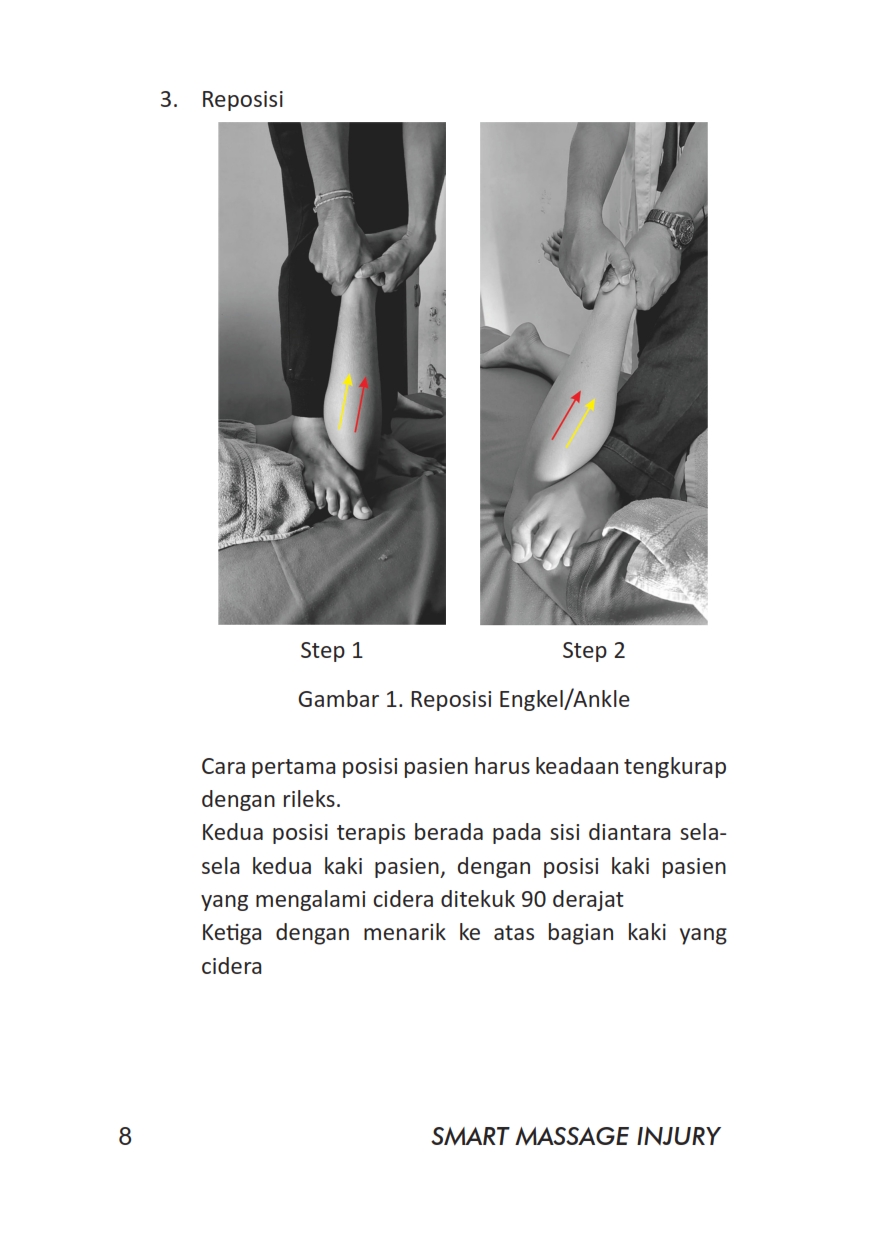 3. Reposisi

Step 1

Step 2

Gambar 1. Reposisi Engkel/Ankle

Cara pertama posisi pasien harus keadaan tengkurap dengan rileks.
Kedua posisi terapis berada pada sisi diantara sela-sela kedua kaki pasien, dengan posisi kaki pasien yang mengalami cidera ditekuk 90 derajat
Ketiga dengan menarik ke atas bagian kaki yang cidera

8 SMART MASSAGE INJURY