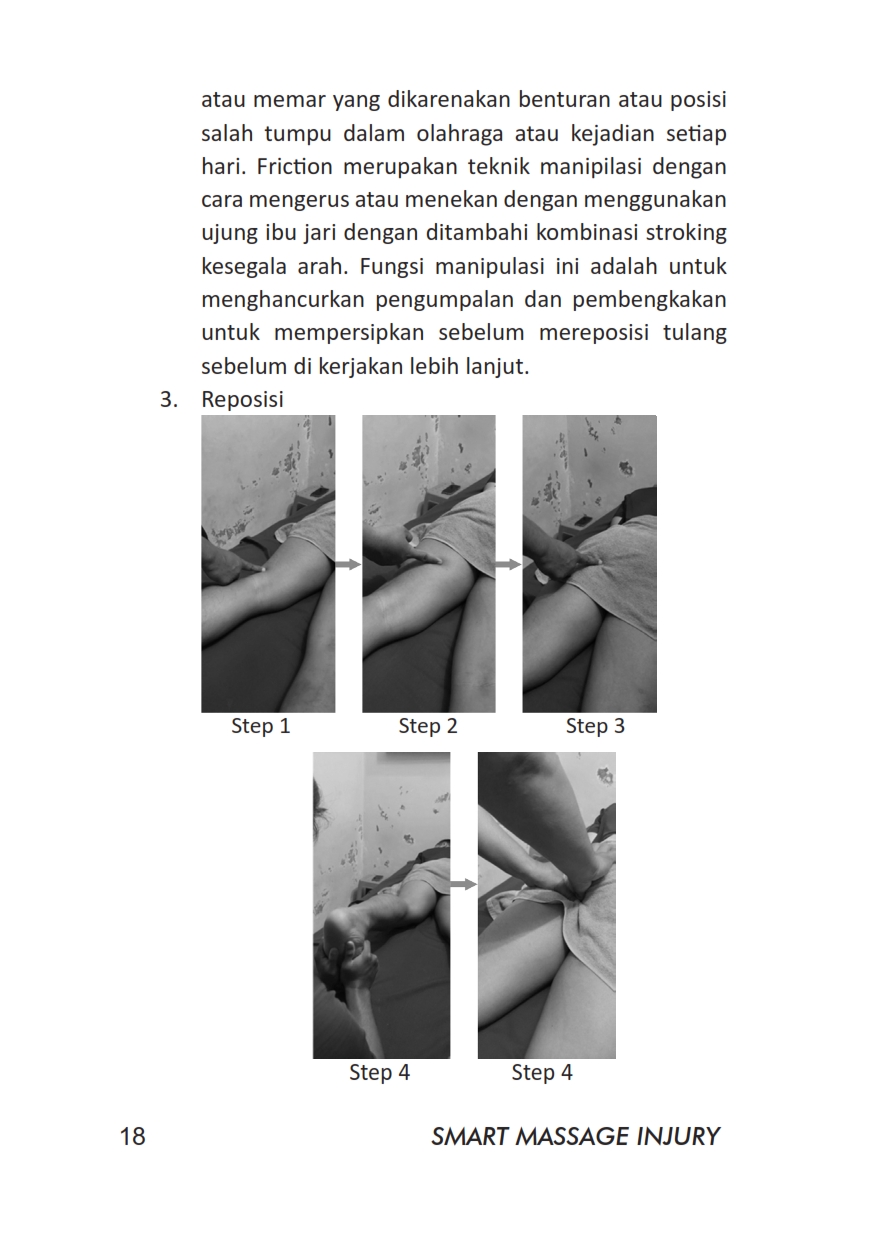 atau memar yang dikarenakan benturan atau posisi salah tumpu dalam olahraga atau kejadian setiap hari. Friction merupakan teknik manipilasi dengan cara mengerus atau menekan dengan menggunakan ujung ibu jari dengan ditambahi kombinasi stroking kesegala arah. Fungsi manipulasi ini adalah untuk menghancurkan pengumpalan dan pembengkakan untuk mempersipkan sebelum mereposisi tulang sebelum di kerjakan lebih lanjut.

3. Reposisi

Step 1

Step 2

Step 3

Step 4

Step 4

18

SMART MASSAGE INJURY